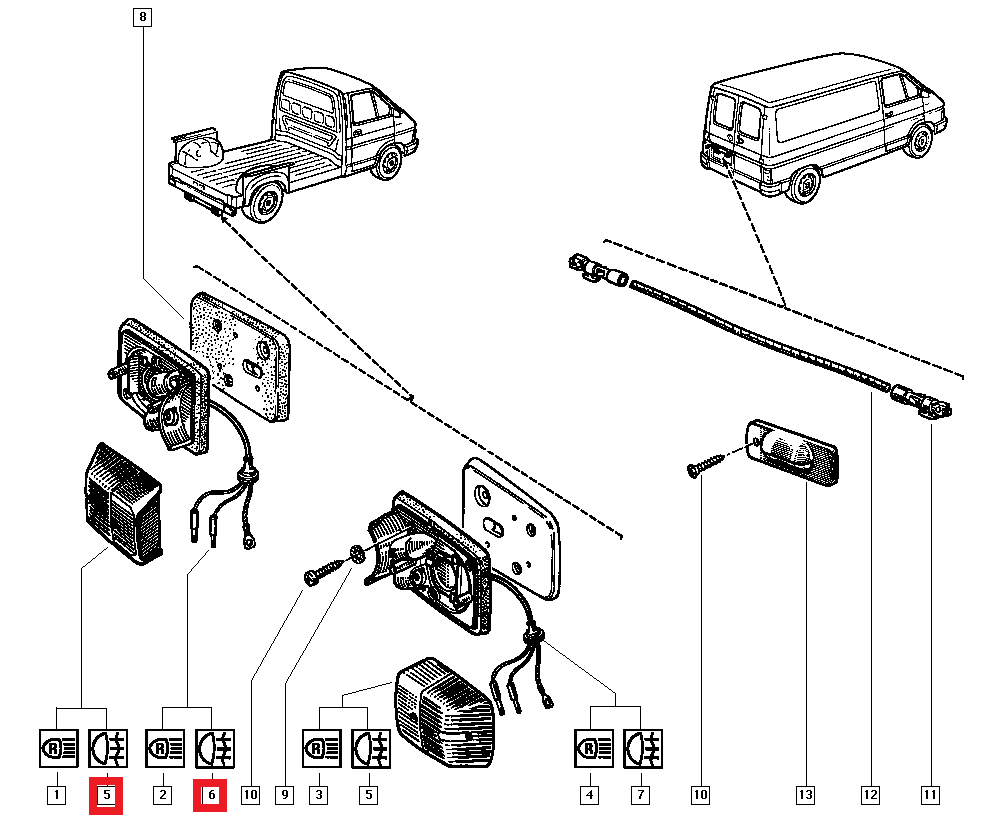 8

R

R

R

R

1 5 2 6 10 9 3 5 4 7 10 13 12 11